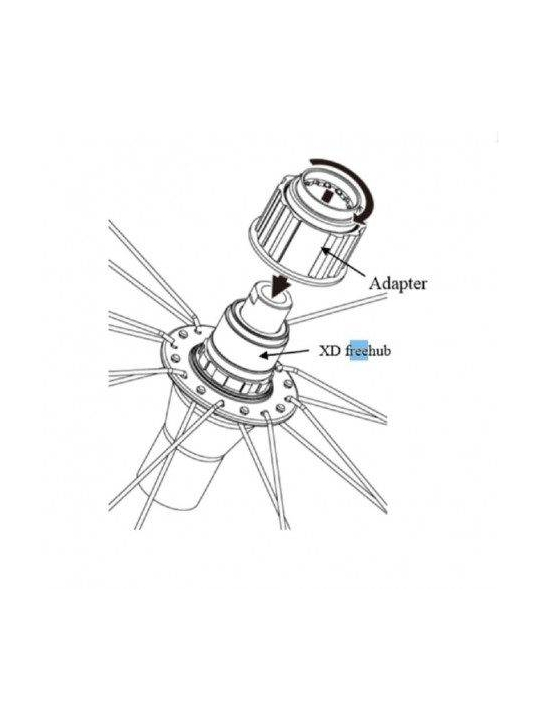 Adapter

XD freehub